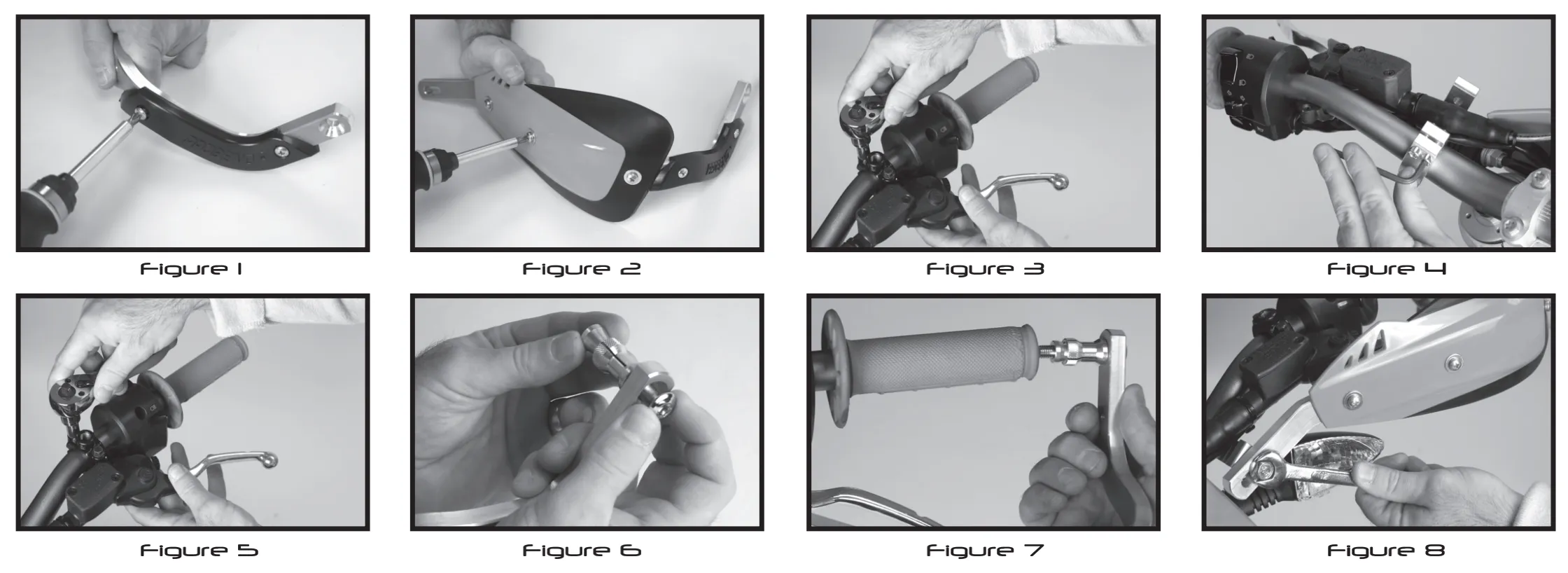 Figure 1

Figure 2

Figure 3

Figure 4

Figure 5

Figure 6

Figure 7

Figure 8