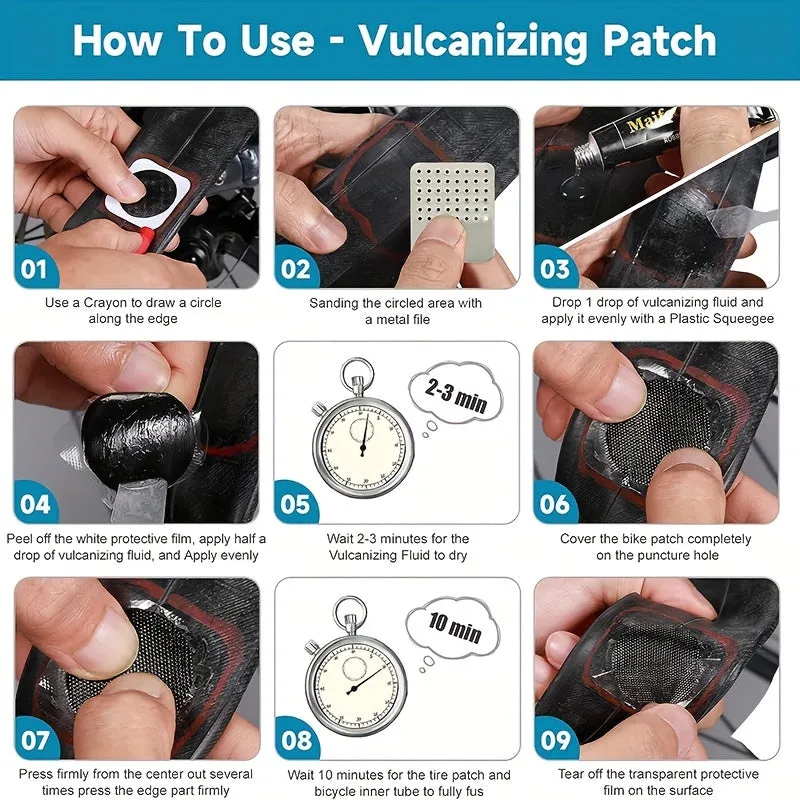 How To Use - Vulcanizing Patch

01
Use a Crayon to draw a circle along the edge

02
Sanding the circled area with a metal file

Maif

03
Drop 1 drop of vulcanizing fluid and apply it evenly with a Plastic Squeegee

04
Peel off the white protective film, apply half a drop of vulcanizing fluid, and Apply evenly

2-3 min

05
Wait 2-3 minutes for the Vulcanizing Fluid to dry

06
Cover the bike patch completely on the puncture hole

07
Press firmly from the center out several times press the edge part firmly

10 min

08
Wait 10 minutes for the tire patch and bicycle inner tube to fully fus

09
Tear off the transparent protective film on the surface